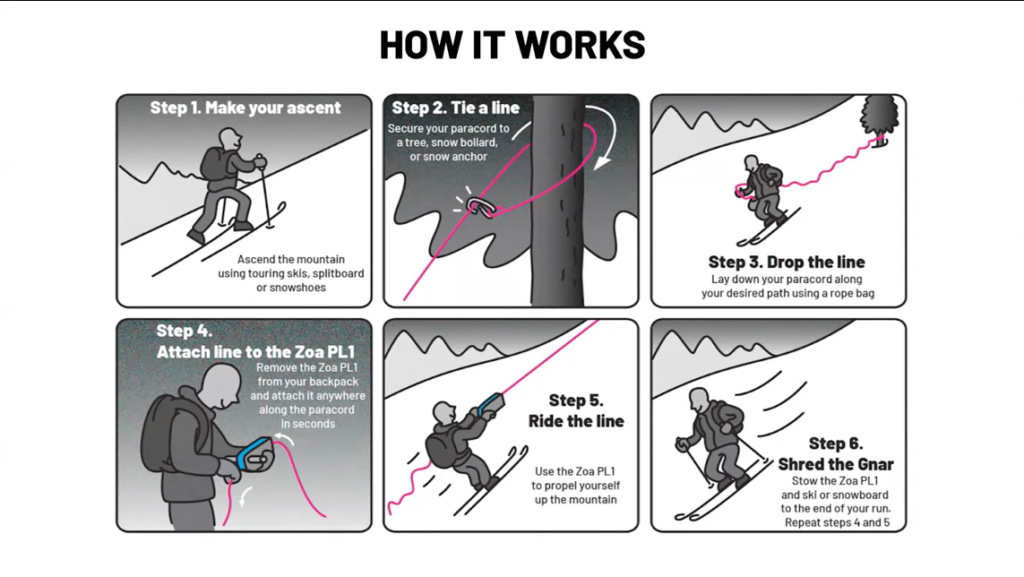 HOW IT WORKS

Step 1. Make your ascent

Ascend the mountain using touring skis, splitboard or snowshoes

Step 2. Tie a line

Secure your paracord to a tree, snow bollard, or snow anchor

Step 3. Drop the line

Lay down your paracord along your desired path using a rope bag

Step 4. Attach line to the Zoa PL1

Remove the Zoa PL1 from your backpack and attach it anywhere along the paracord in seconds

Step 5. Ride the line

Use the Zoa PL1 to propel yourself up the mountain

Step 6. Shred the Gnar

Stow the Zoa PL1 and ski or snowboard to the end of your run. Repeat steps 4 and 5